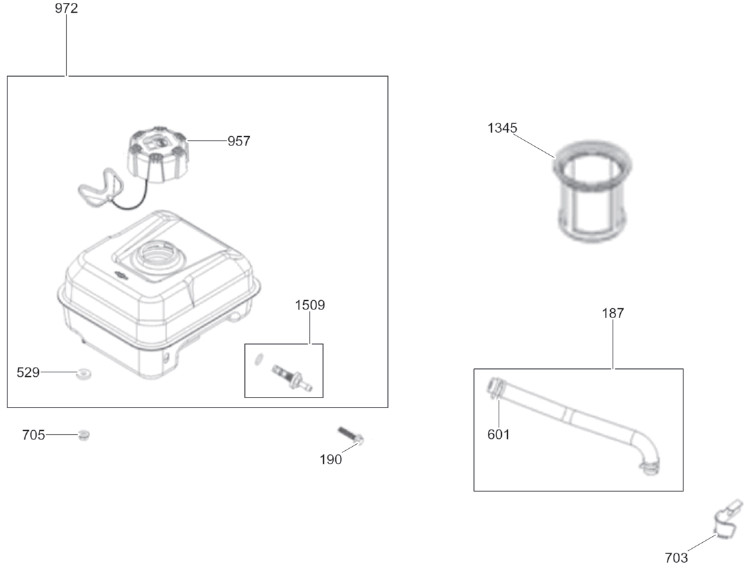 972
957
1345
1509
187
529
601
705
190
703