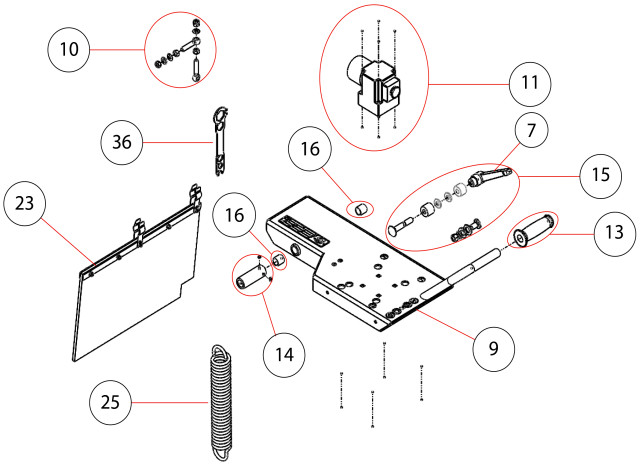 10

11

36

7

16

15

23

16

13

14

9

25