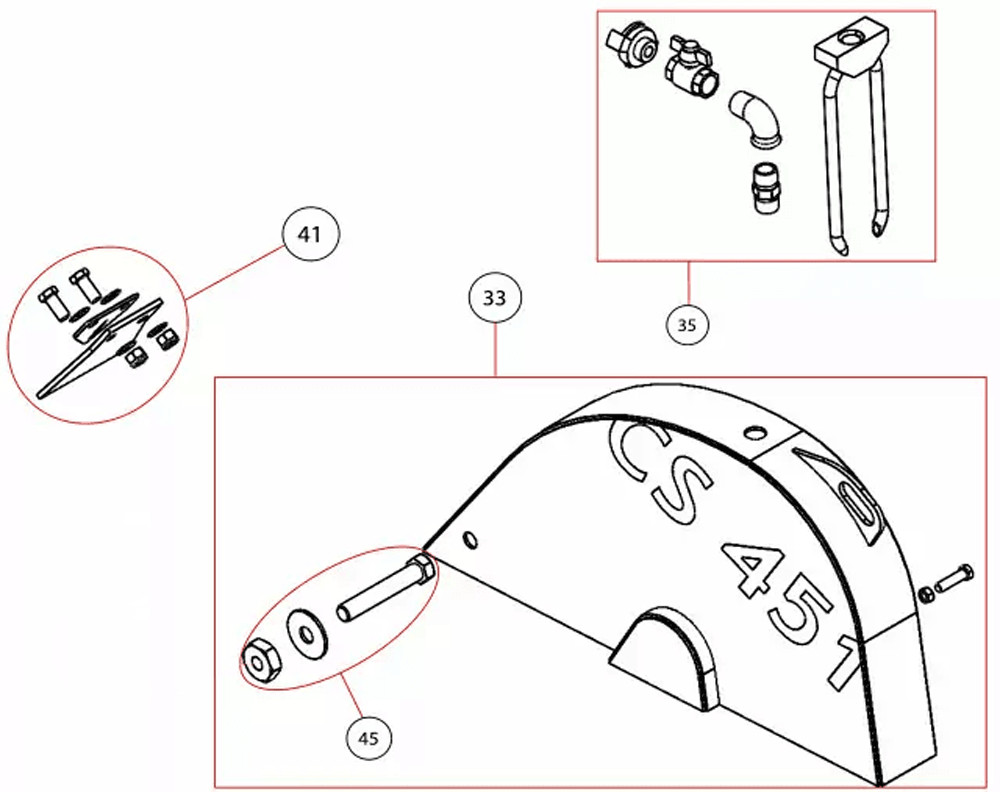 41

33

35

CS 451

45