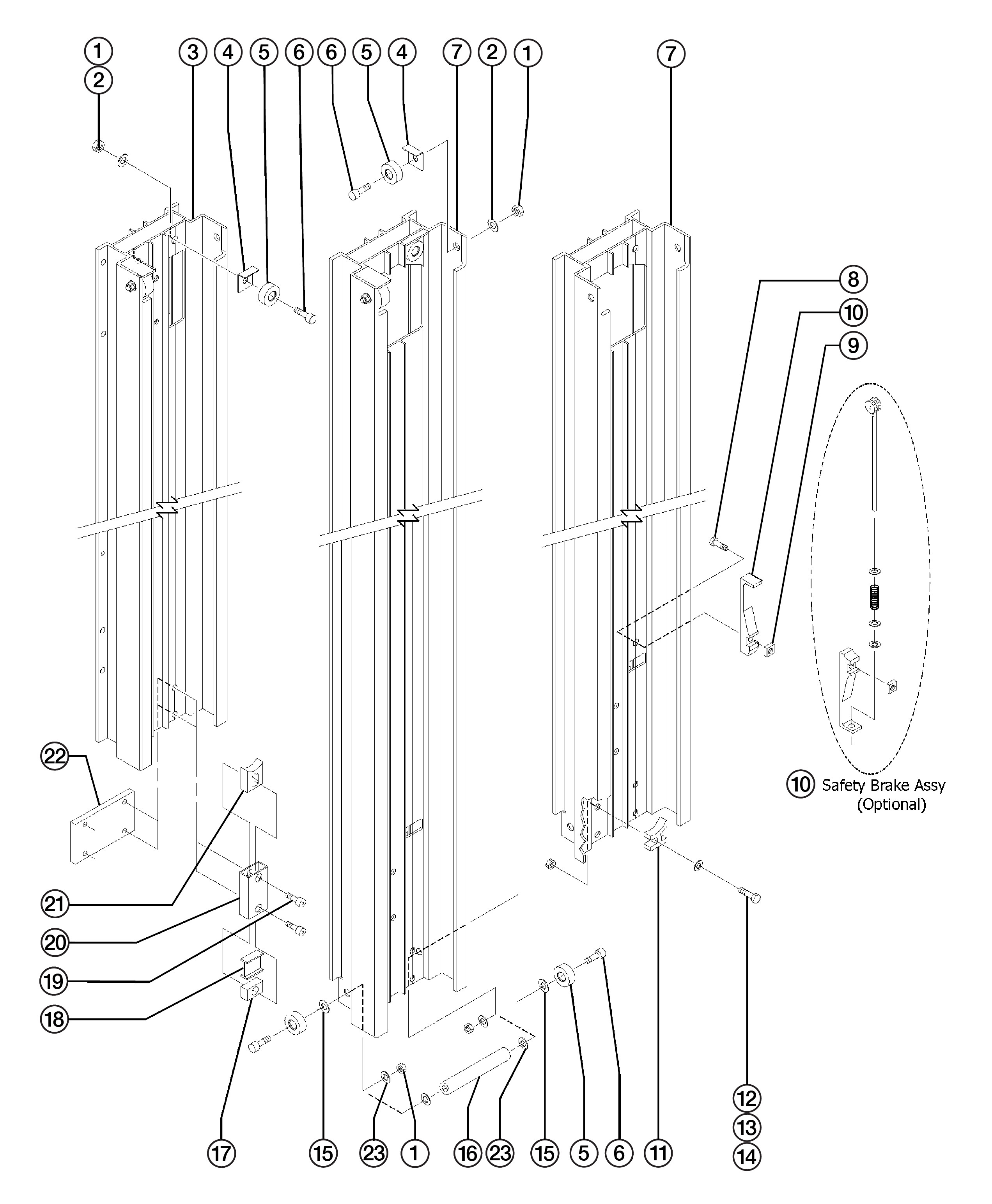 1
2
3
4
5
6
6
5
4
7
2
1
7
8
10
9
10 Safety Brake Assy (Optional)
22
21
20
19
18
17
15
23
1
16
23
15
5
6
11
12
13
14