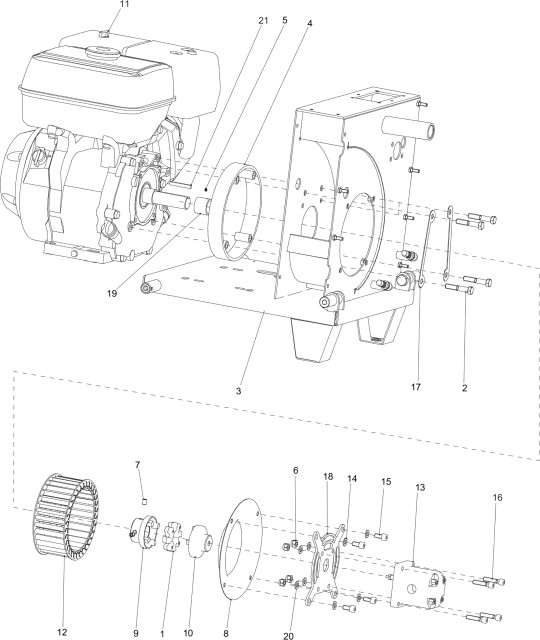 11
21
5
4
19
3
17
2
7
6
18
14
15
13
16
12
9
1
10
8
20