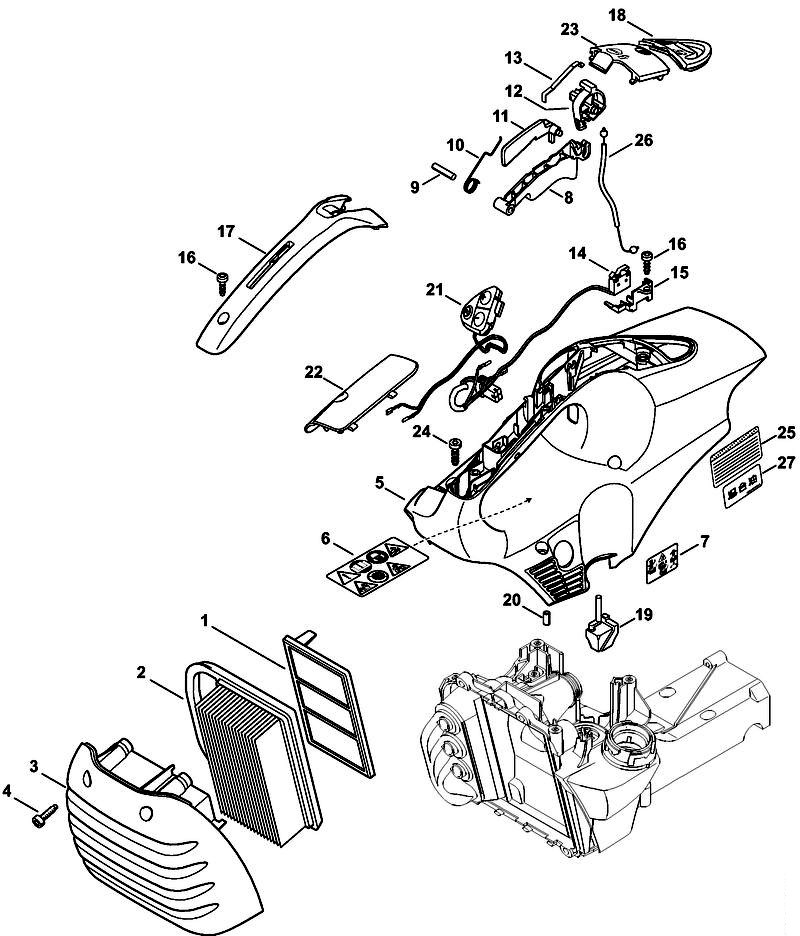 18
23
13
12
11
10
26
9
8
17
16
14
16
15
21
22
24
25
27
5
6
7
20
19
1
2
3
4