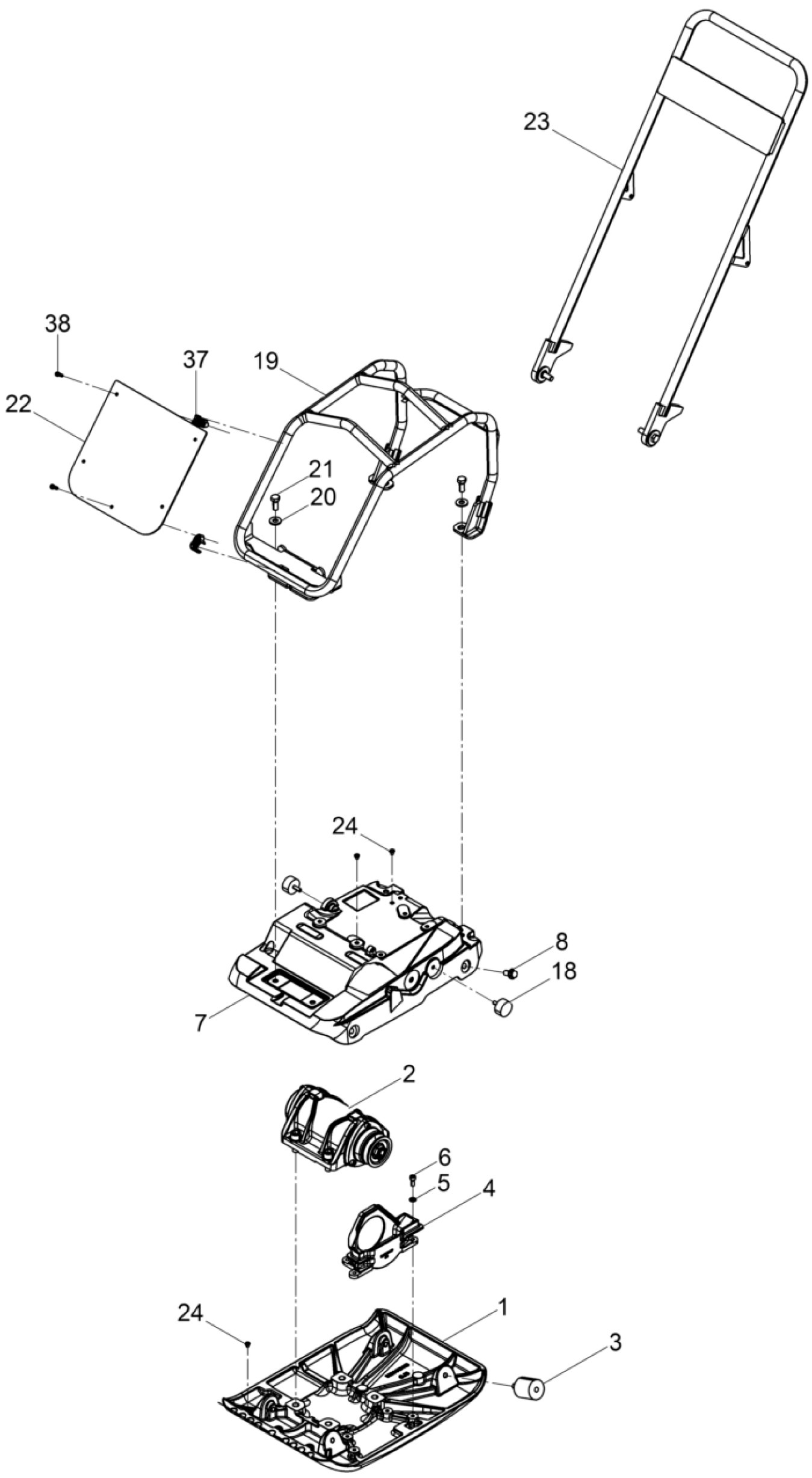 23

38
37
19
22
21
20

24
8
18
7

2
6
5
4

24
1
3