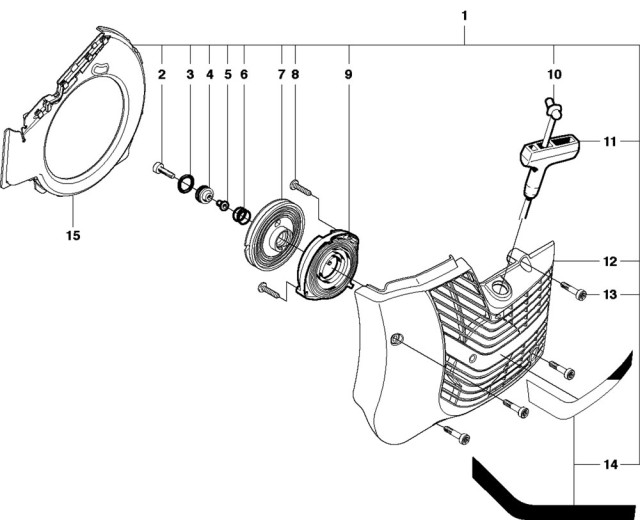 1
2
3
4
5
6
7
8
9
10
11
12
13
14
15