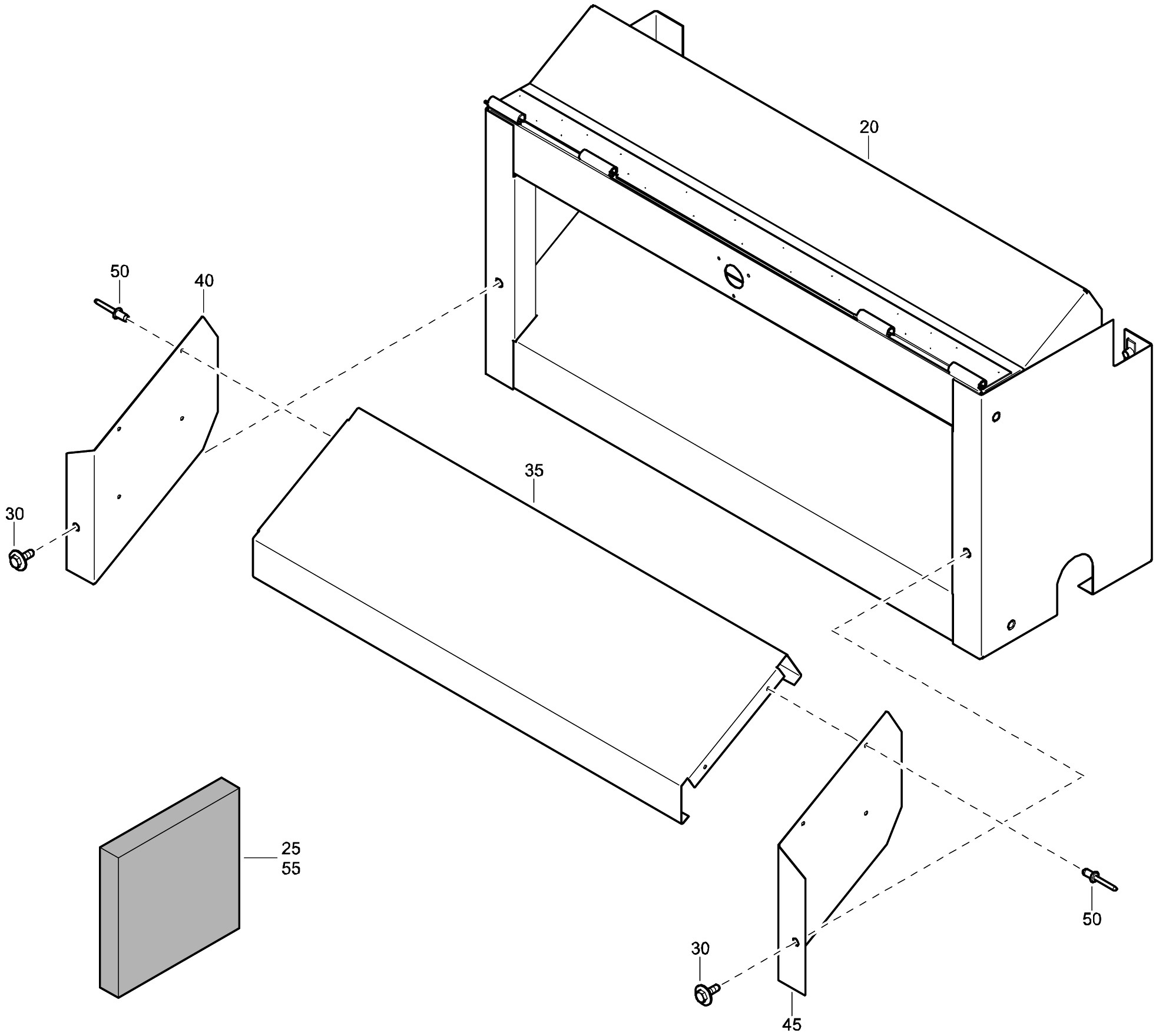 20
50
40
35
30
25
55
50
30
45