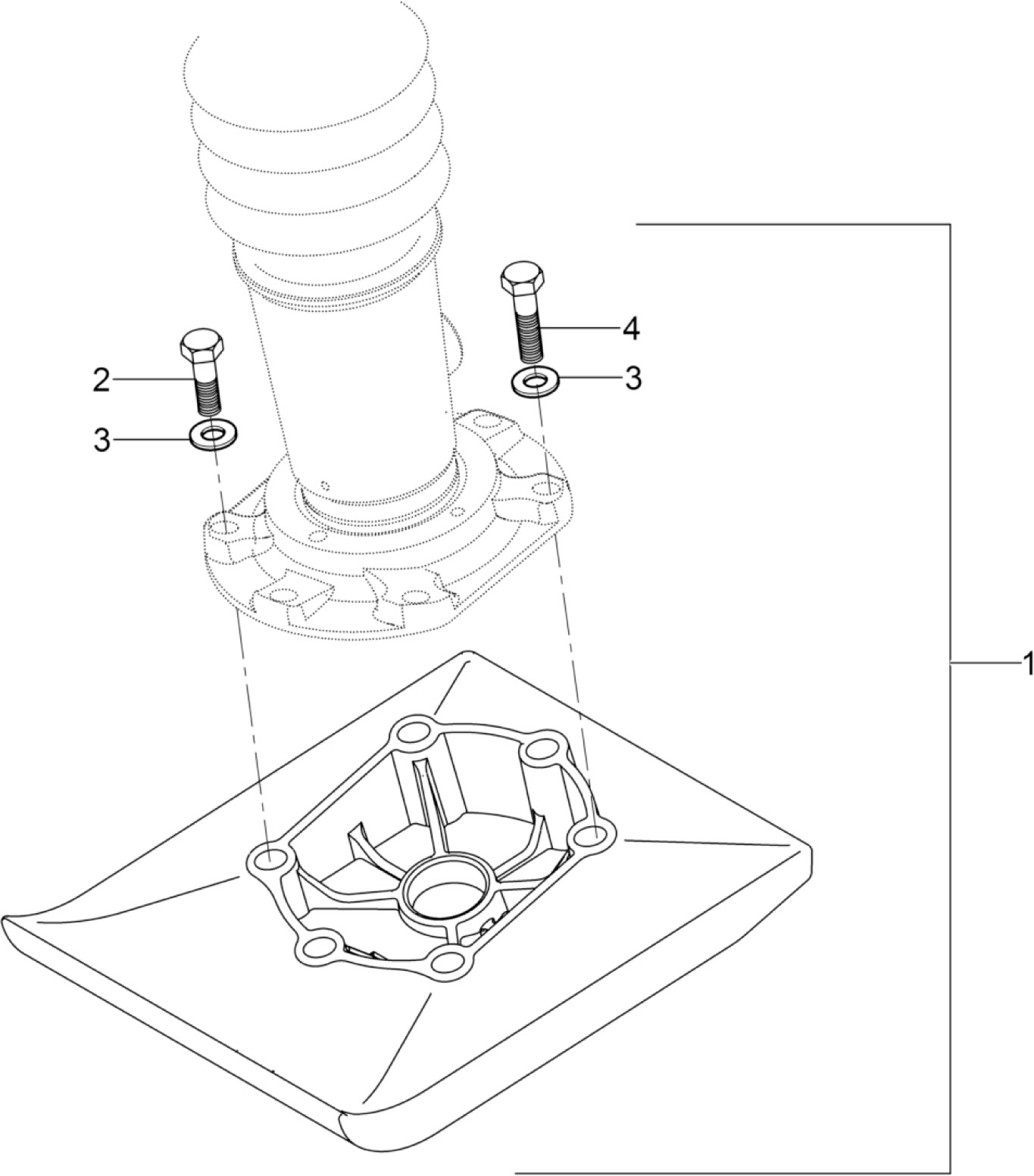 4
2
3
3
1