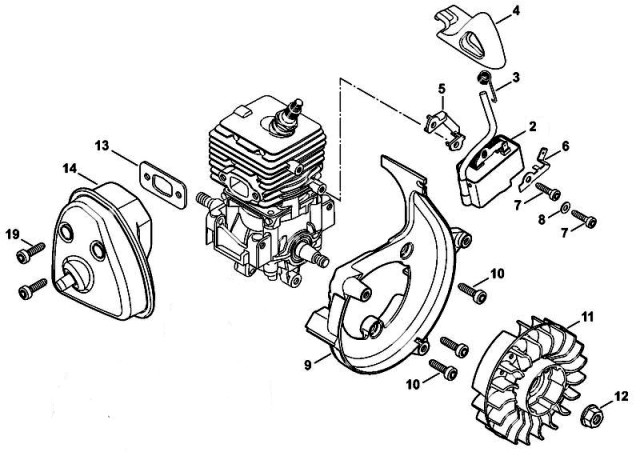 4
3
5
2
6
13
14
7
8
7
19
10
11
9
10
12