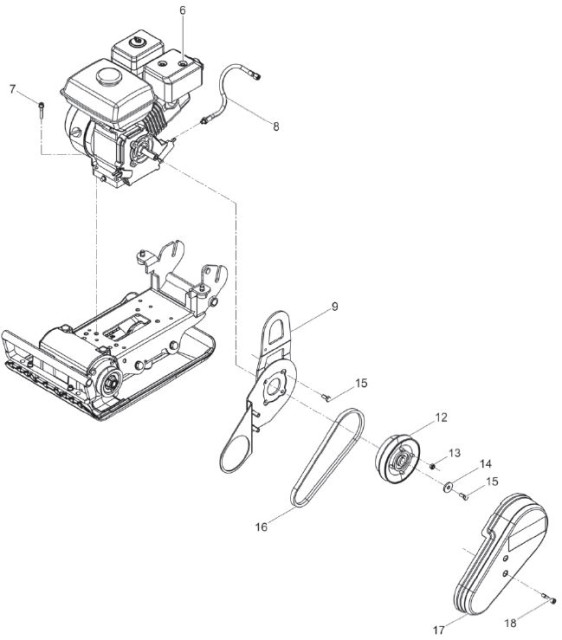 6
7
8
9
15
12
13
14
15
16
17
18